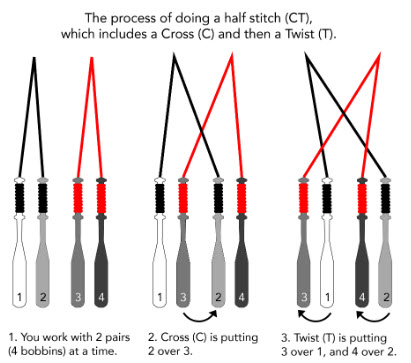 The process of doing a half stitch (CT), which includes a Cross (C) and then a Twist (T).

1 2 3 4

1 3 2 4

3 1 4 2

1. You work with 2 pairs (4 bobbins) at a time.

2. Cross (C) is putting 2 over 3.

3. Twist (T) is putting 3 over 1, and 4 over 2.